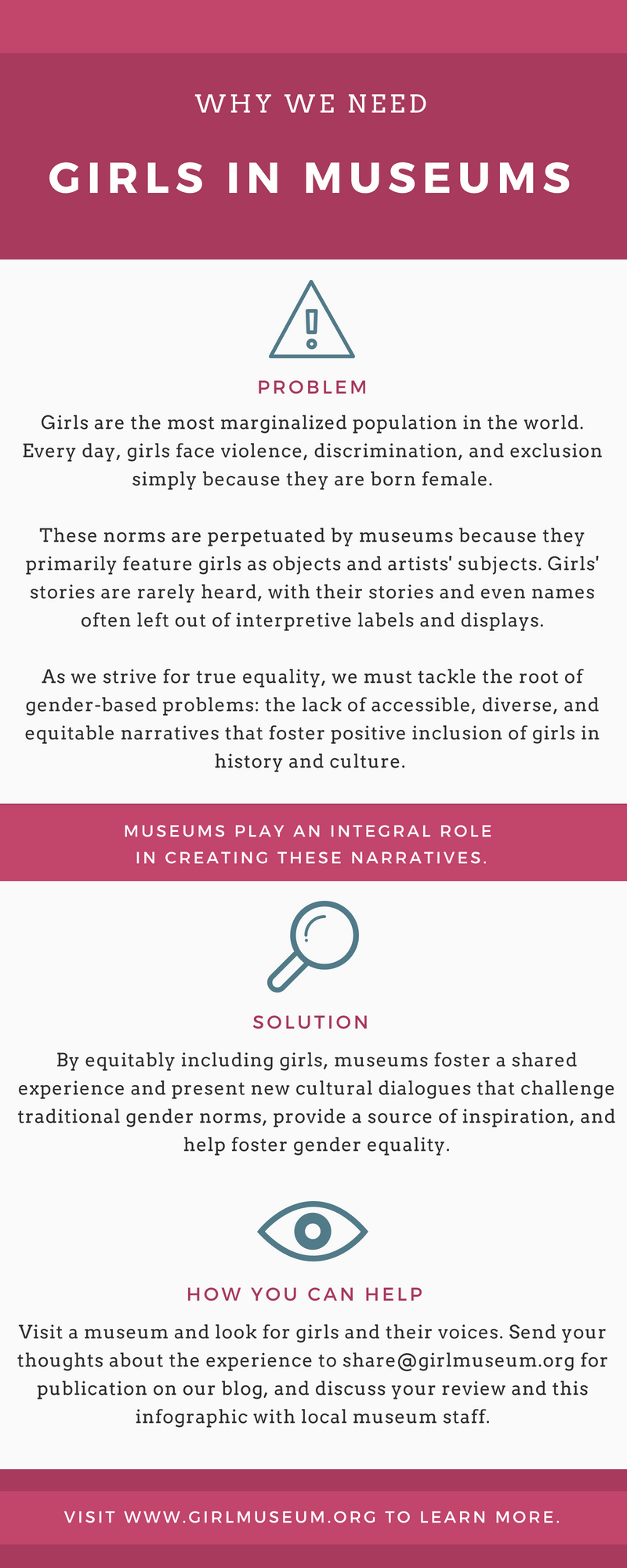 WHY WE NEED

GIRLS IN MUSEUMS

PROBLEM

Girls are the most marginalized population in the world. Every day, girls face violence, discrimination, and exclusion simply because they are born female.

These norms are perpetuated by museums because they primarily feature girls as objects and artists' subjects. Girls' stories are rarely heard, with their stories and even names often left out of interpretive labels and displays.

As we strive for true equality, we must tackle the root of gender-based problems: the lack of accessible, diverse, and equitable narratives that foster positive inclusion of girls in history and culture.

MUSEUMS PLAY AN INTEGRAL ROLE IN CREATING THESE NARRATIVES.

SOLUTION

By equitably including girls, museums foster a shared experience and present new cultural dialogues that challenge traditional gender norms, provide a source of inspiration, and help foster gender equality.

HOW YOU CAN HELP

Visit a museum and look for girls and their voices. Send your thoughts about the experience to share@girlmuseum.org for publication on our blog, and discuss your review and this infographic with local museum staff.

VISIT WWW.GIRLMUSEUM.ORG TO LEARN MORE.